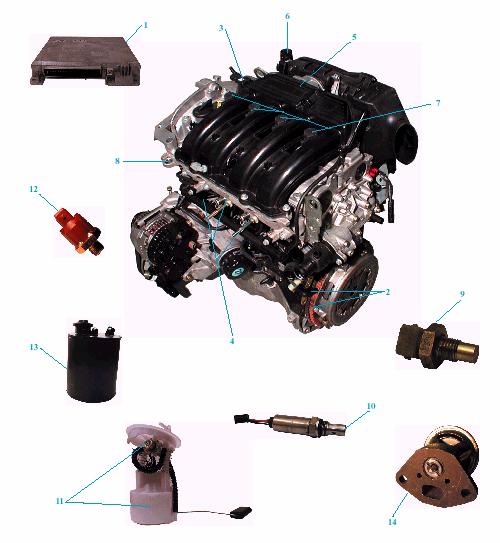 1
3
6
5
7
8
12
2
9
4
13
10
11
14